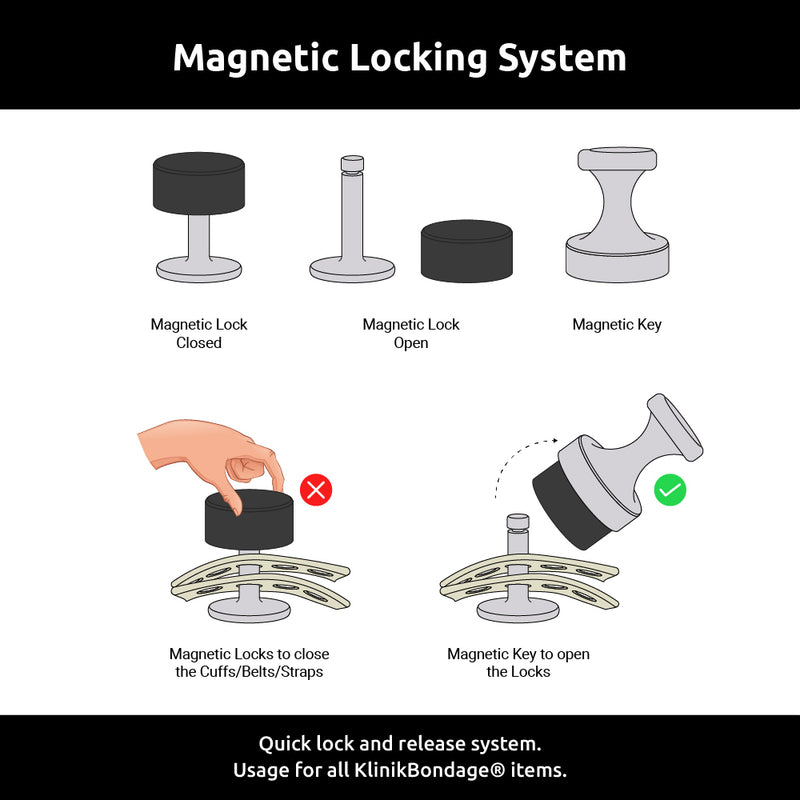 Magnetic Locking System

Magnetic Lock
Closed

Magnetic Lock
Open

Magnetic Key

Magnetic Locks to close
the Cuffs/Belts/Straps

Magnetic Key to open
the Locks

Quick lock and release system.
Usage for all KlinikBondage® items.