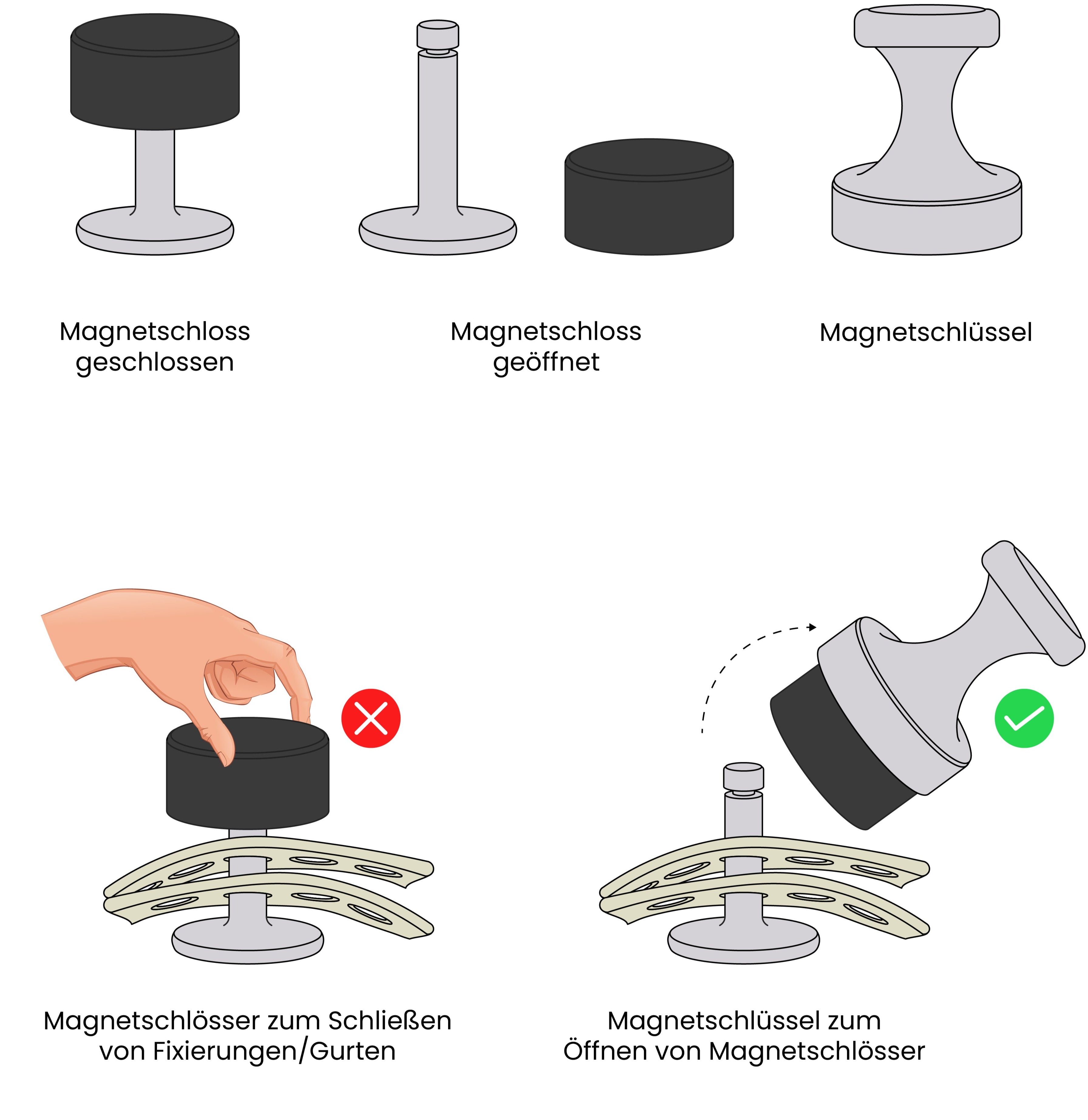 Magnetschloss geschlossen

Magnetschloss geöffnet

Magnetschlüssel

Magnetschlösser zum Schließen von Fixierungen/Gurten

Magnetschlüssel zum Öffnen von Magnetschlösser