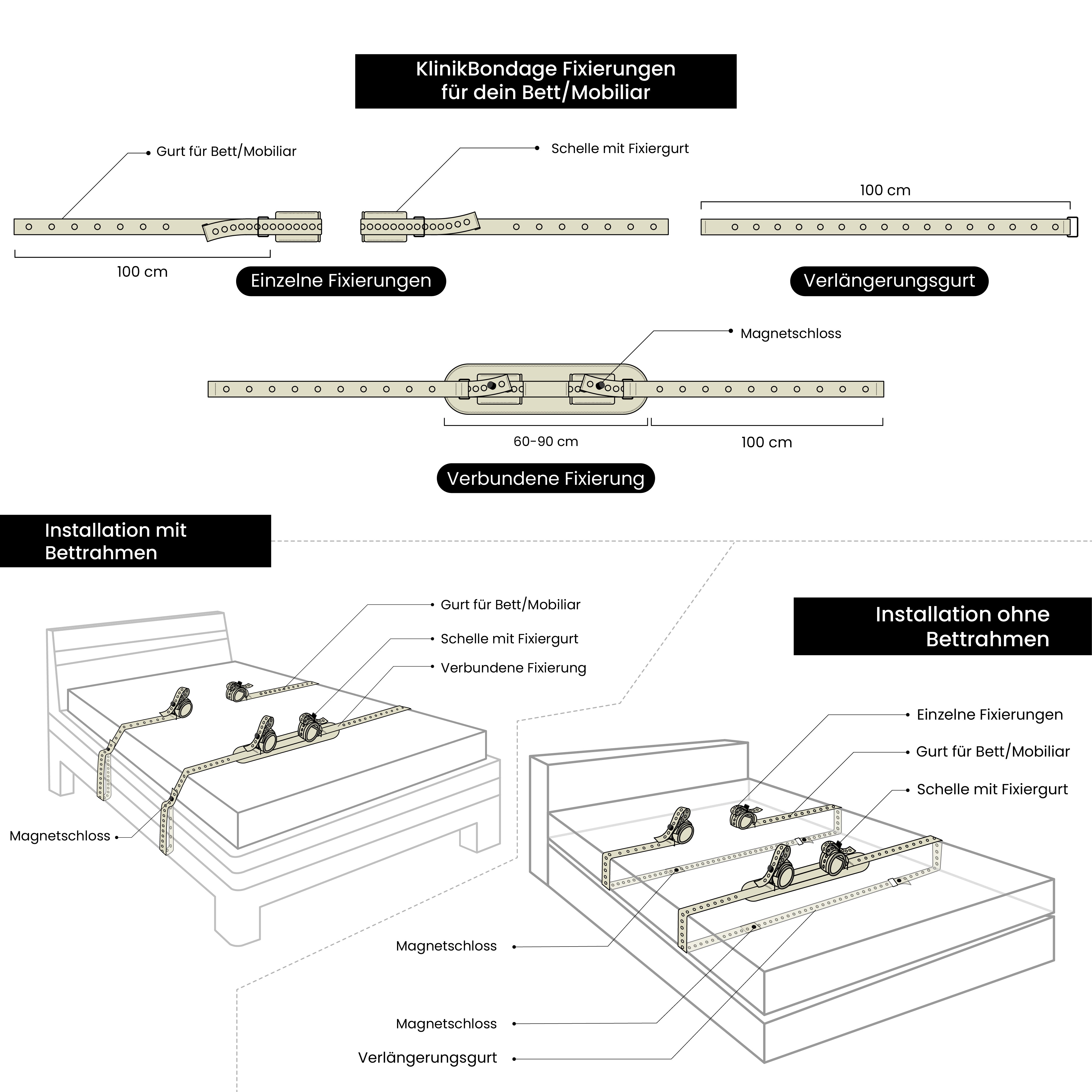 KlinikBondage Fixierungen für dein Bett/Mobiliar

Gurt für Bett/Mobiliar

Schelle mit Fixiergurt

100 cm

100 cm

Einzelne Fixierungen

Verlängerungsgurt

Magnetschloss

60-90 cm

100 cm

Verbundene Fixierung

Installation mit Bettrahmen

Gurt für Bett/Mobiliar

Schelle mit Fixiergurt

Verbundene Fixierung

Magnetschloss

Installation ohne Bettrahmen

Einzelne Fixierungen

Gurt für Bett/Mobiliar

Schelle mit Fixiergurt

Magnetschloss

Magnetschloss

Verlängerungsgurt