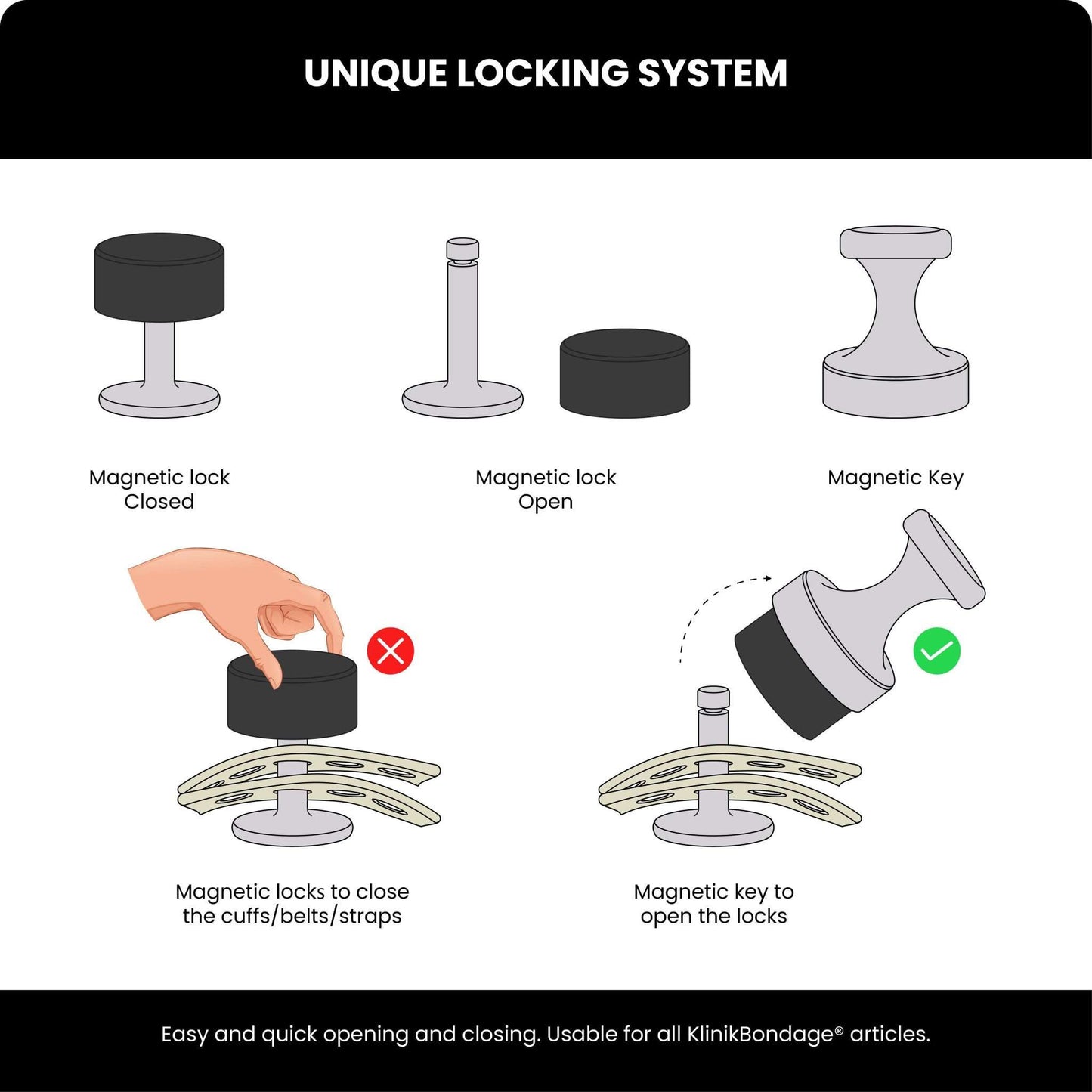 UNIQUE LOCKING SYSTEM

Magnetic lock
Closed

Magnetic lock
Open

Magnetic Key

Magnetic locks to close the cuffs/belts/straps

Magnetic key to open the locks

Easy and quick opening and closing. Usable for all KlinikBondage® articles.