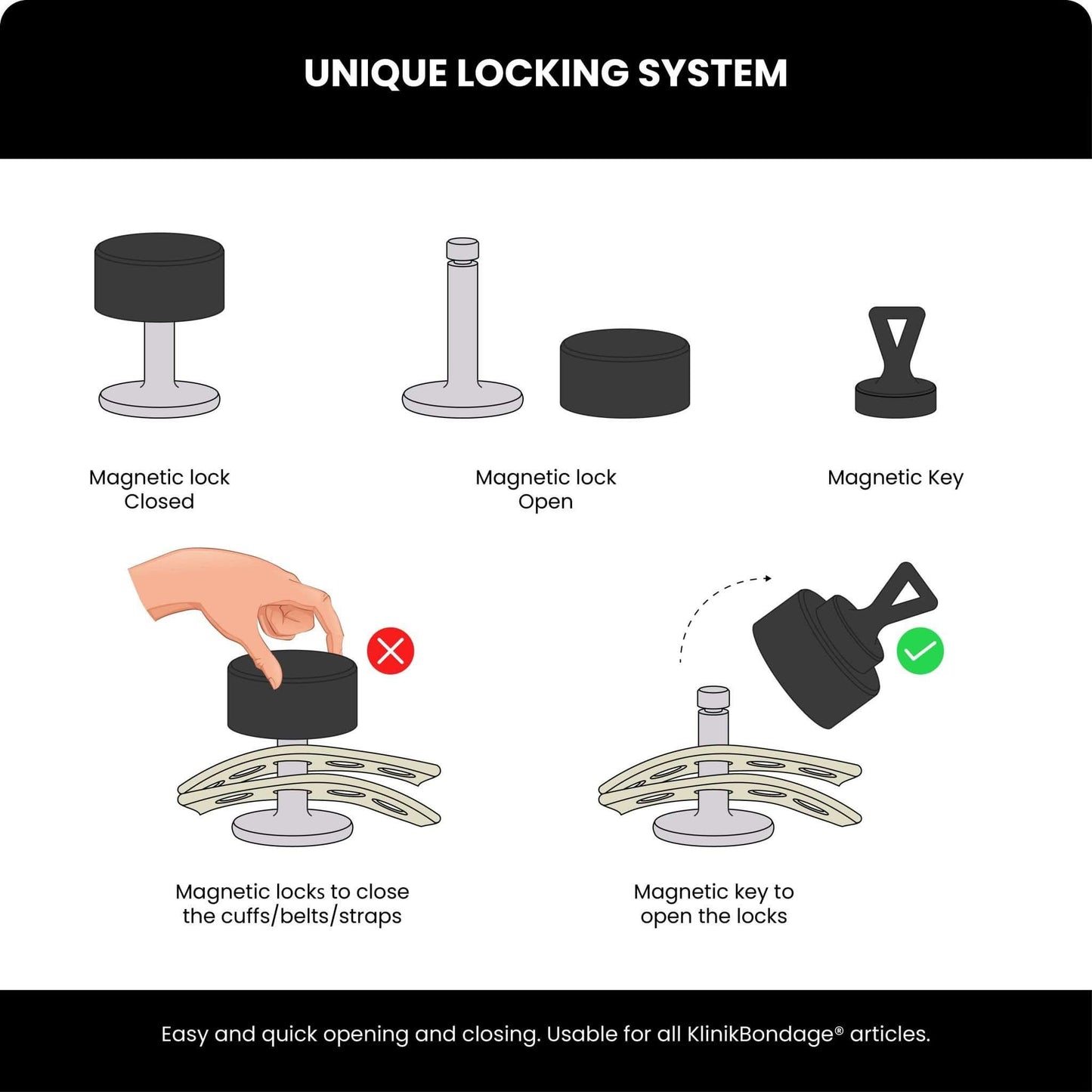 UNIQUE LOCKING SYSTEM

Magnetic lock
Closed

Magnetic lock
Open

Magnetic Key

Magnetic locks to close the cuffs/belts/straps

Magnetic key to open the locks

Easy and quick opening and closing. Usable for all KlinikBondage® articles.