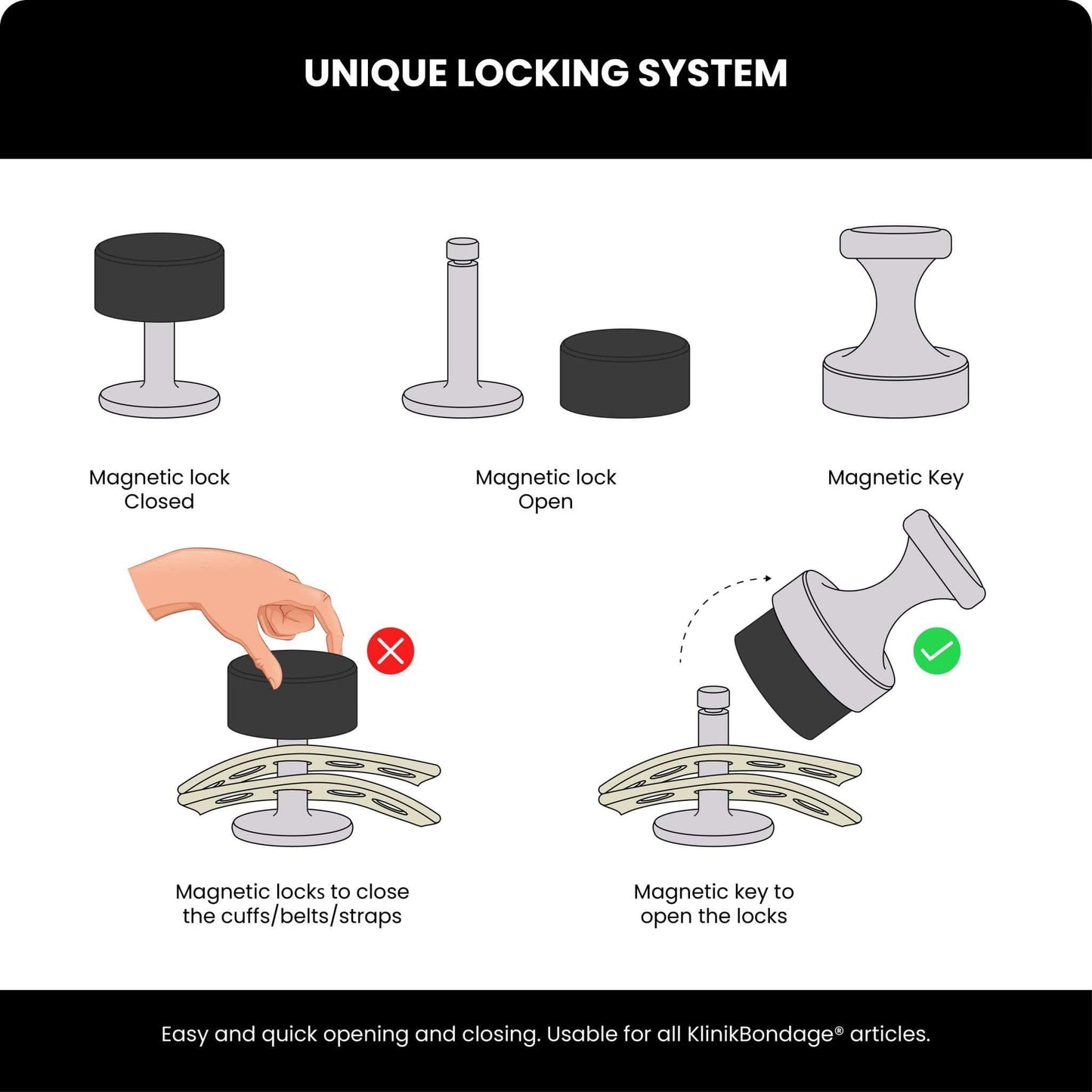 UNIQUE LOCKING SYSTEM

Magnetic lock
Closed

Magnetic lock
Open

Magnetic Key

Magnetic locks to close
the cuffs/belts/straps

Magnetic key to
open the locks

Easy and quick opening and closing. Usable for all KlinikBondage® articles.